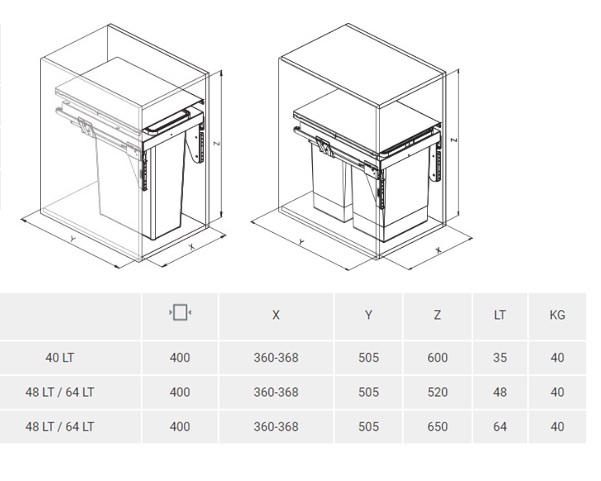 Z
Y
X
Z
Y
X

| | | X | Y | Z | LT | KG |
|---|---|---|---|---|---|---|
| 40 LT | 400 | 360-368 | 505 | 600 | 35 | 40 |
| 48 LT / 64 LT | 400 | 360-368 | 505 | 520 | 48 | 40 |
| 48 LT / 64 LT | 400 | 360-368 | 505 | 650 | 64 | 40 |