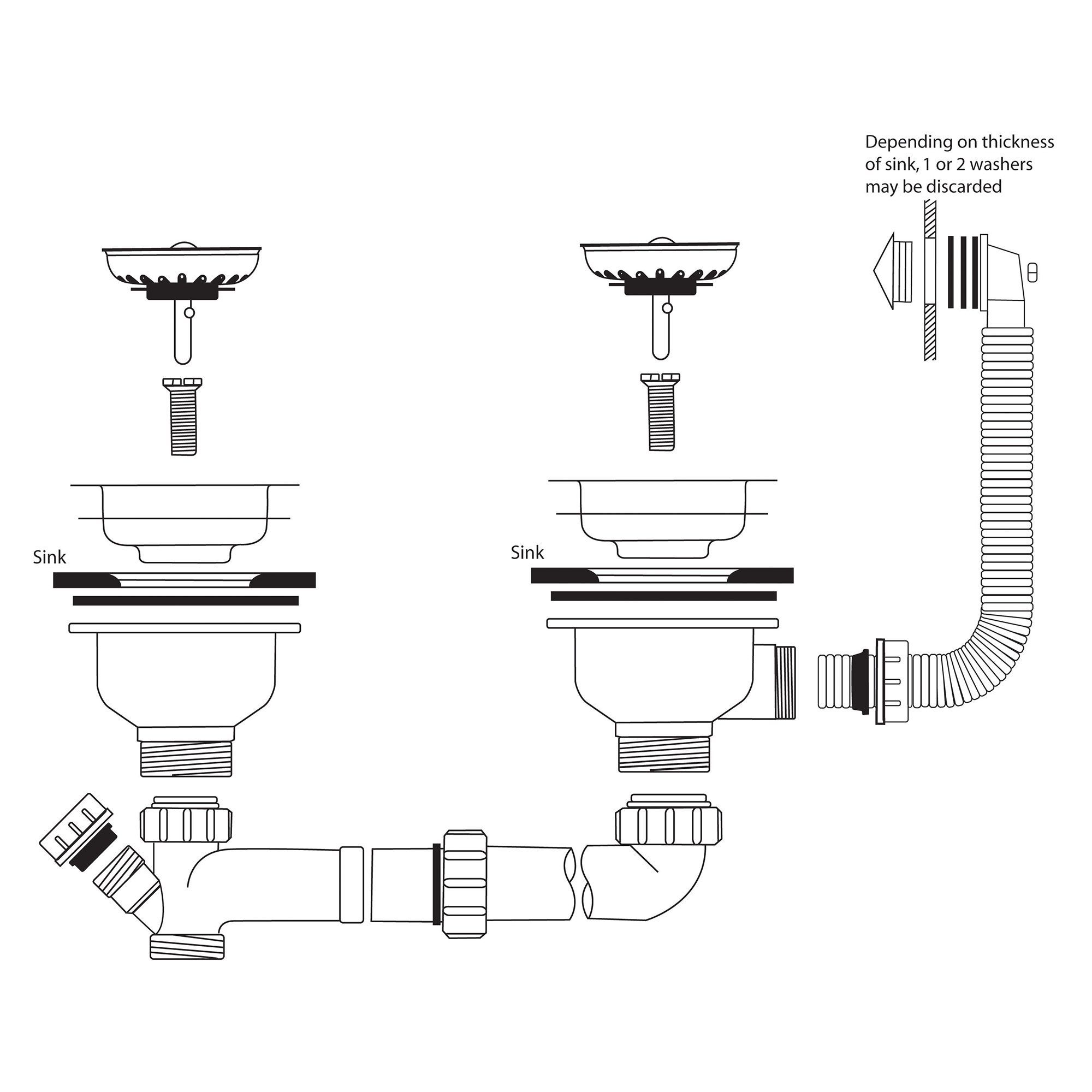 Depending on thickness of sink, 1 or 2 washers may be discarded

Sink

Sink